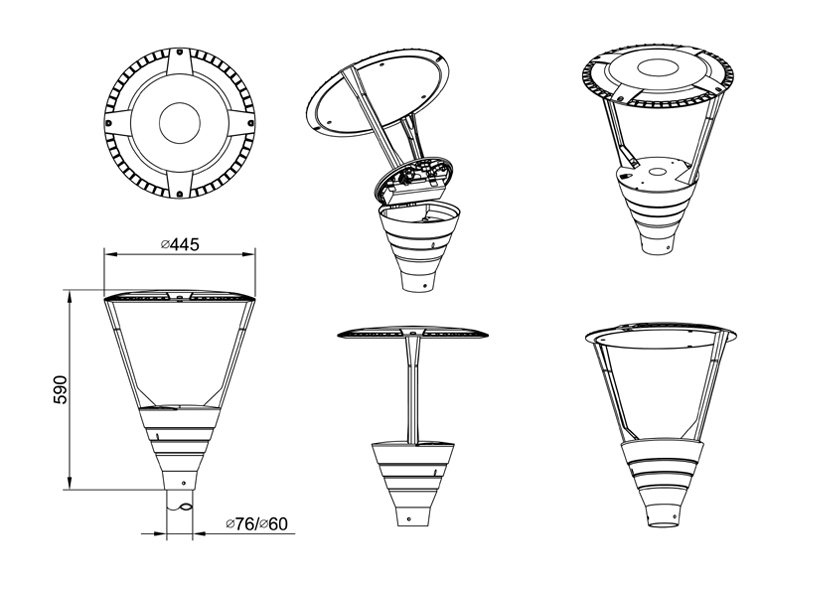 ⌀445

590

⌀76/⌀60